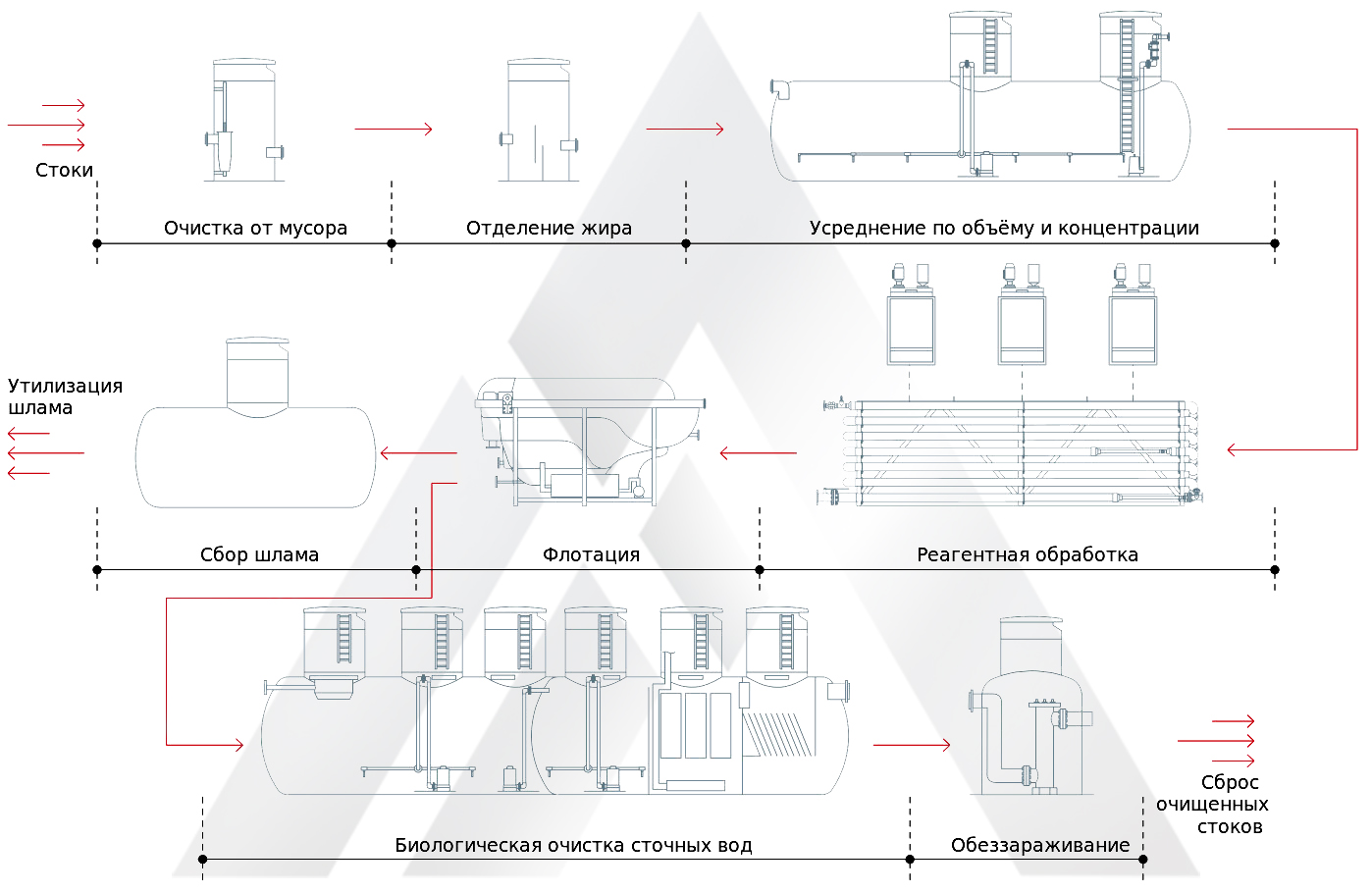 Стоки

Очистка от мусора

Отделение жира

Усреднение по объёму и концентрации

Утилизация шлама

Сбор шлама

Флотация

Реагентная обработка

Биологическая очистка сточных вод

Обеззараживание

Сброс очищенных стоков