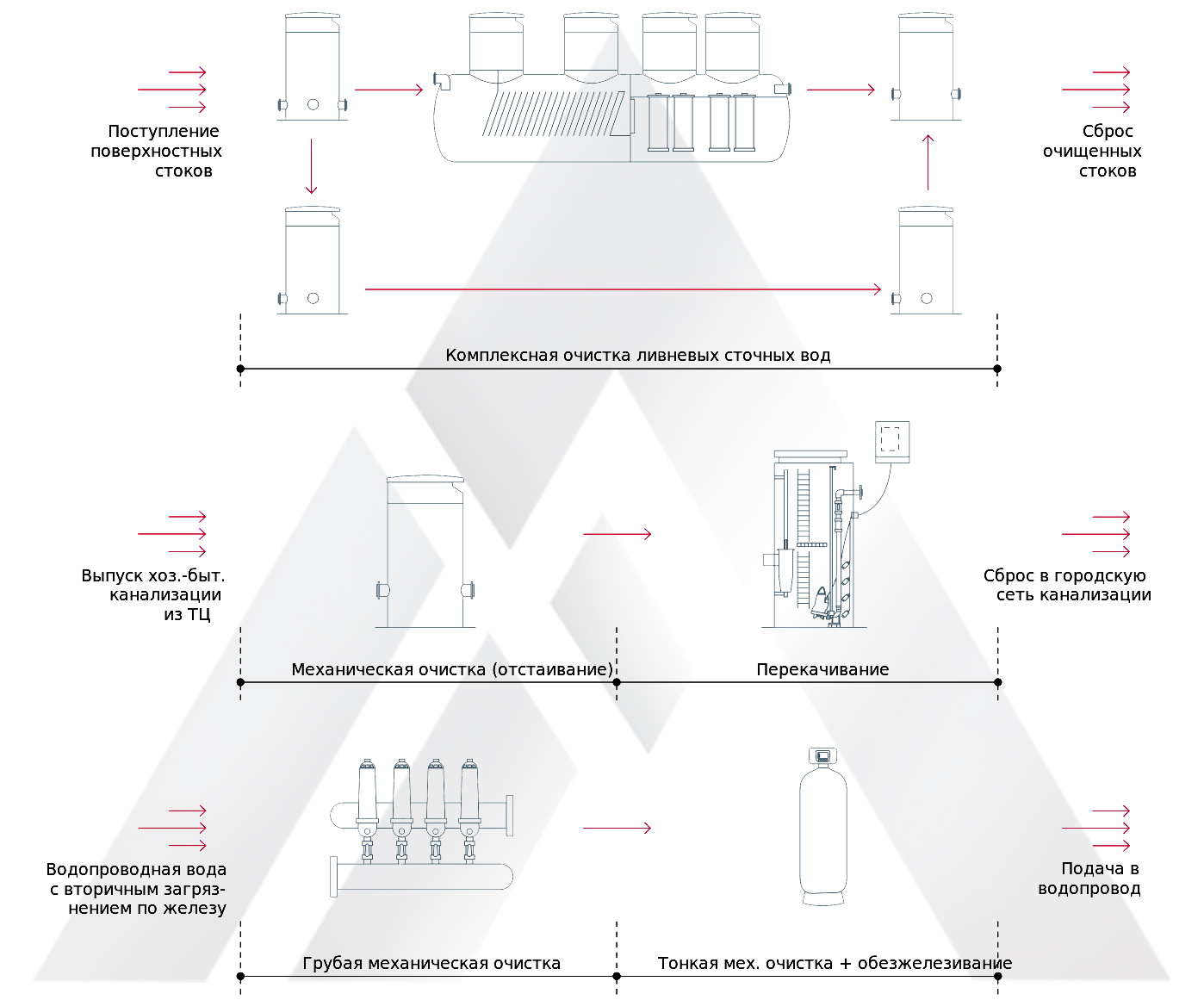 Поступление поверхностных стоков

Сброс очищенных стоков

Комплексная очистка ливневых сточных вод

Выпуск хоз.-быт. канализации из ТЦ

Сброс в городскую сеть канализации

Механическая очистка (отстаивание)

Перекачивание

Водопроводная вода с вторичным загрязнением по железу

Подача в водопровод

Грубая механическая очистка

Тонкая мех. очистка + обезжелезивание