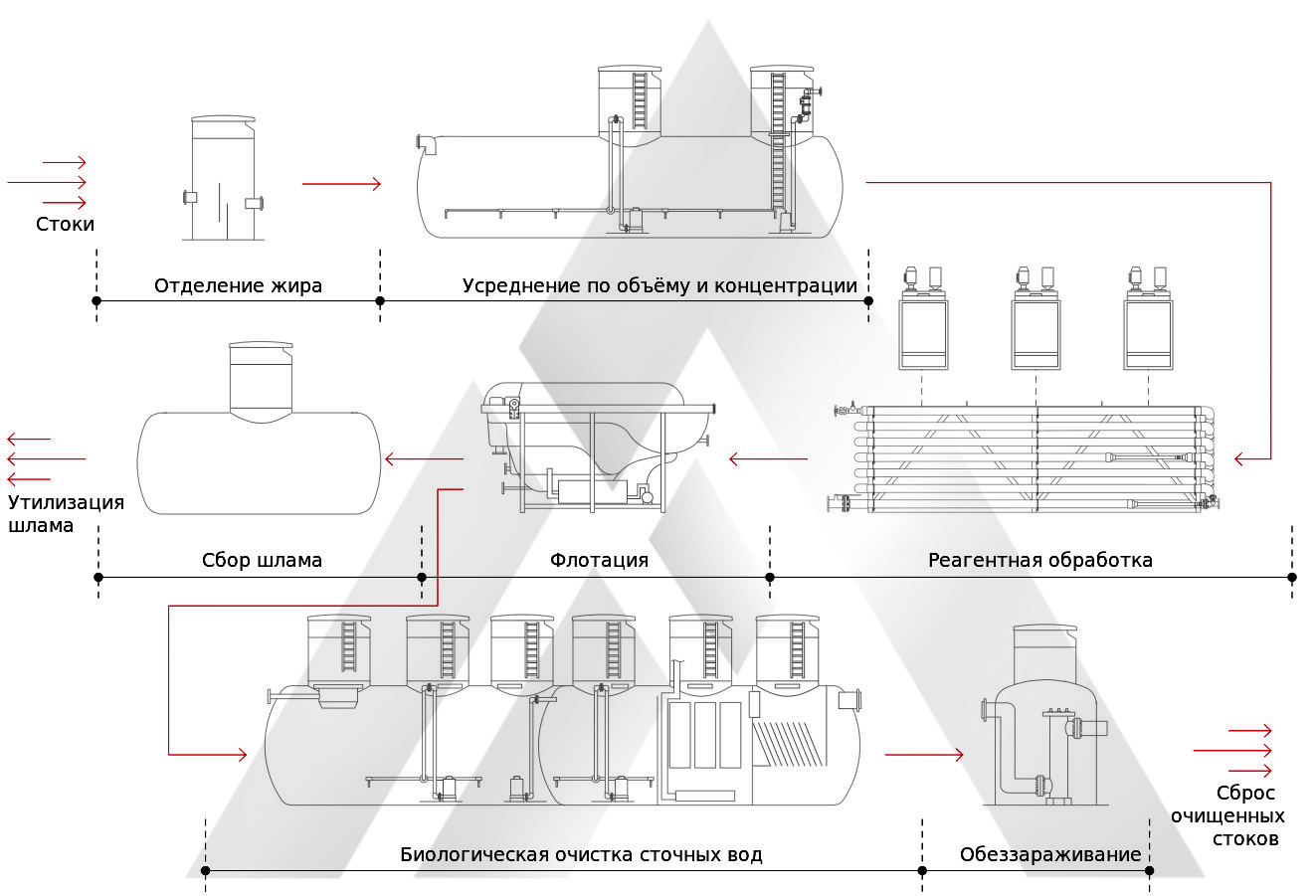 Стоки

Отделение жира

Усреднение по объёму и концентрации

Утилизация шлама

Сбор шлама

Флотация

Реагентная обработка

Биологическая очистка сточных вод

Обеззараживание

Сброс очищенных стоков