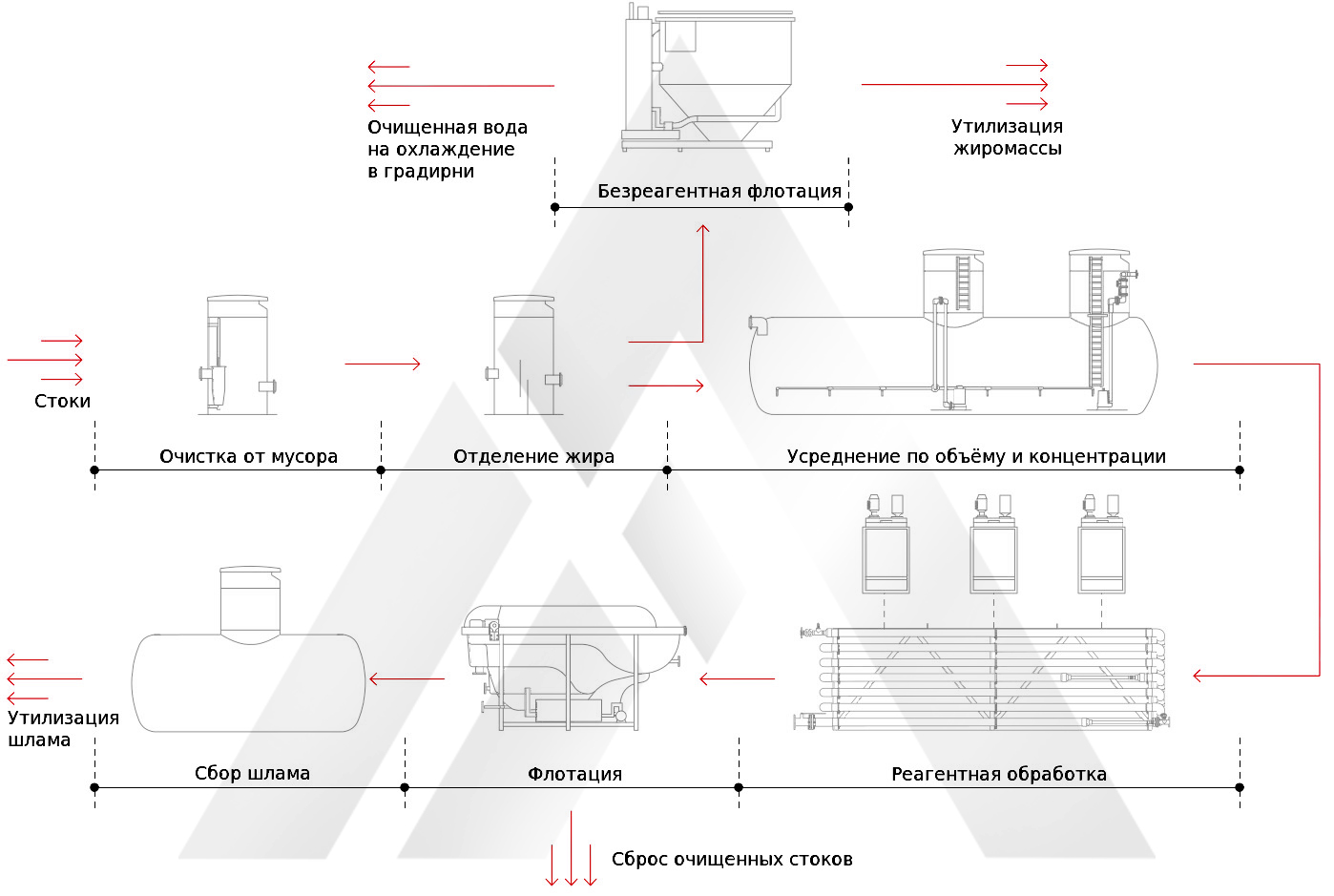 Очищенная вода на охлаждение в градирни

Утилизация жиромассы

Безреагентная флотация

Стоки

Очистка от мусора

Отделение жира

Усреднение по объёму и концентрации

Утилизация шлама

Сбор шлама

Флотация

Реагентная обработка

Сброс очищенных стоков