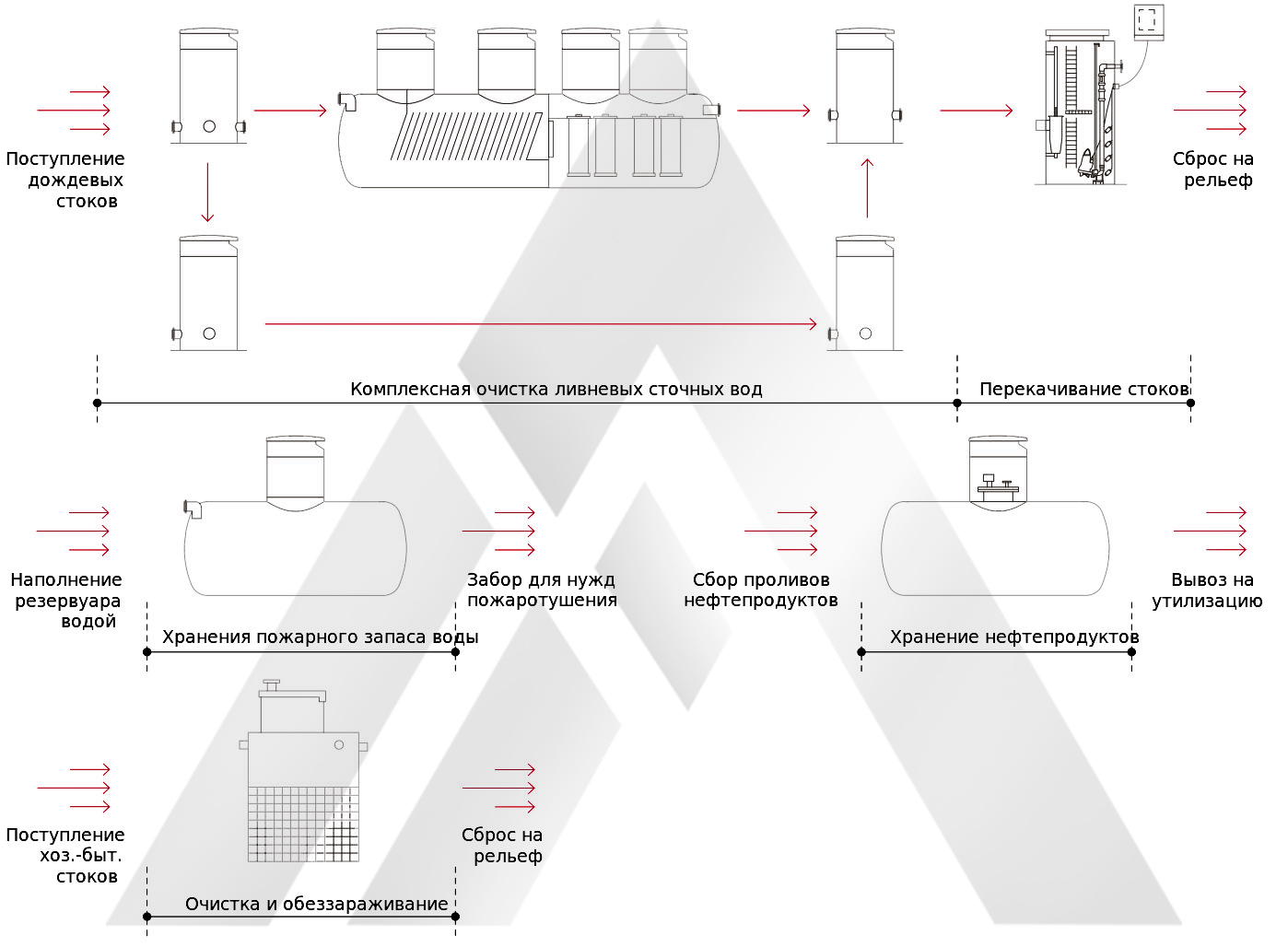 Поступление дождевых стоков

Сброс на рельеф

Комплексная очистка ливневых сточных вод

Перекачивание стоков

Наполнение резервуара водой

Забор для нужд пожаротушения

Сбор проливов нефтепродуктов

Вывоз на утилизацию

Хранения пожарного запаса воды

Хранение нефтепродуктов

Поступление хоз.-быт. стоков

Сброс на рельеф

Очистка и обеззараживание