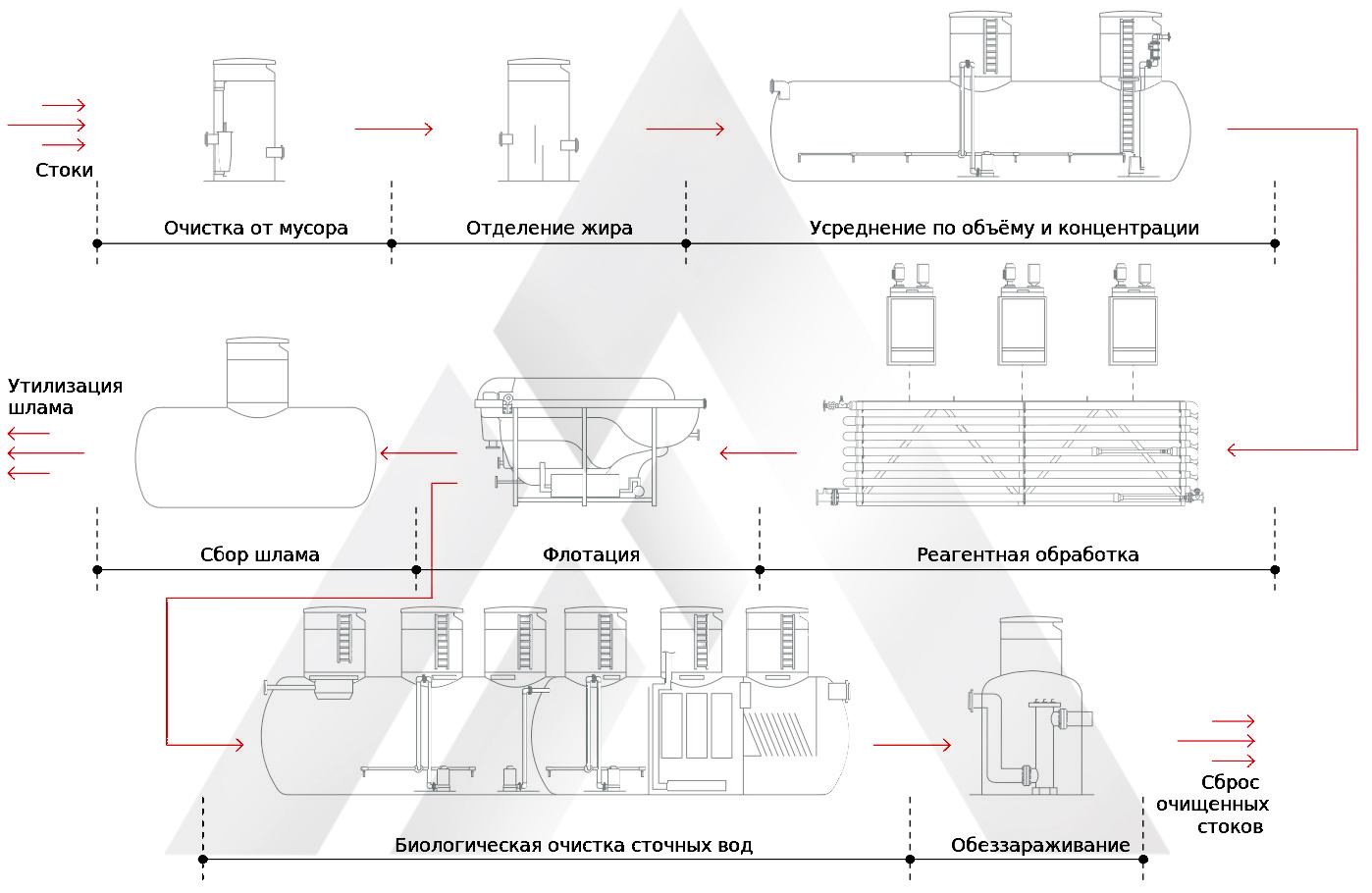 Стоки

Очистка от мусора

Отделение жира

Усреднение по объёму и концентрации

Утилизация шлама

Сбор шлама

Флотация

Реагентная обработка

Биологическая очистка сточных вод

Обеззараживание

Сброс очищенных стоков