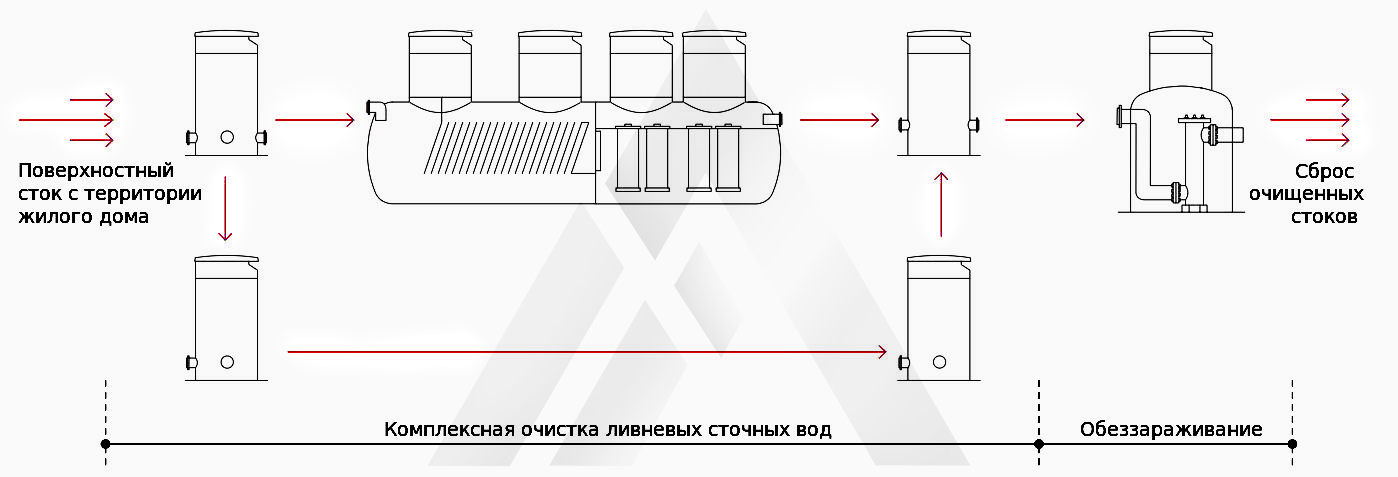 Поверхностный сток с территории жилого дома

Сброс очищенных стоков

Комплексная очистка ливневых сточных вод

Обеззараживание