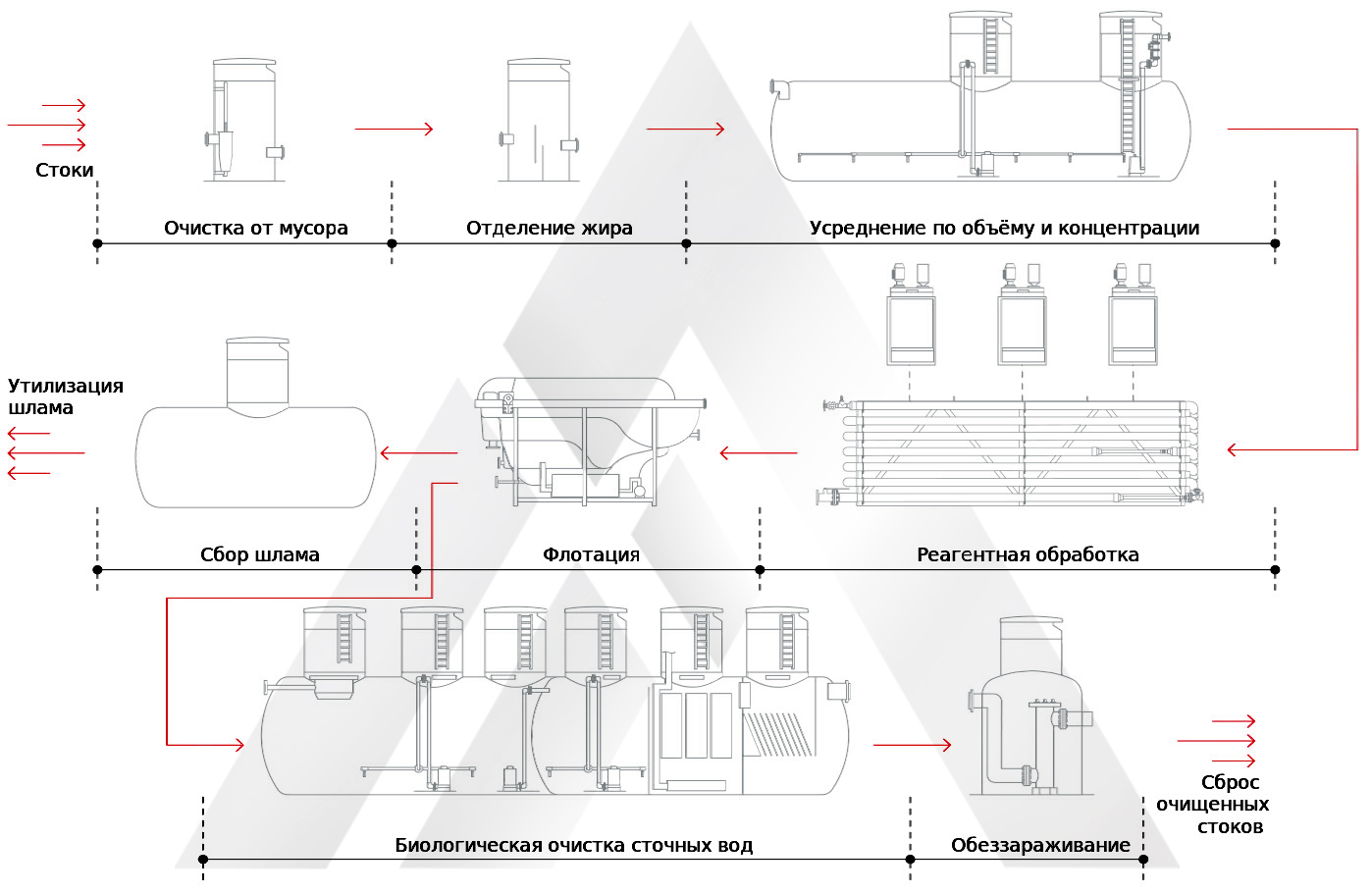 Стоки

Очистка от мусора

Отделение жира

Усреднение по объёму и концентрации

Утилизация шлама

Сбор шлама

Флотация

Реагентная обработка

Биологическая очистка сточных вод

Обеззараживание

Сброс очищенных стоков