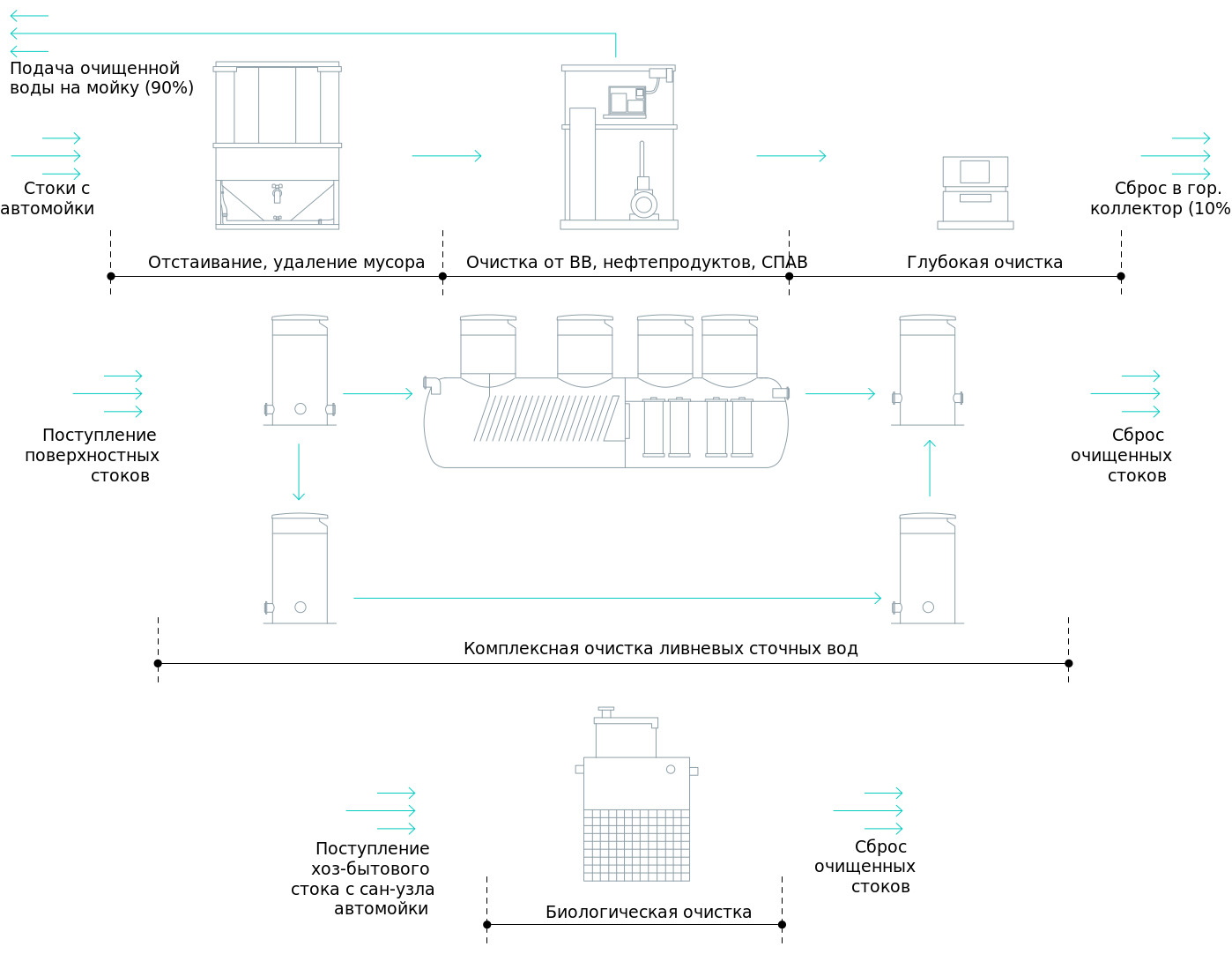 Подача очищенной воды на мойку (90%)

Стоки с автомойки

Сброс в гор. коллектор (10%

Отстаивание, удаление мусора

Очистка от ВВ, нефтепродуктов, СПАВ

Глубокая очистка

Поступление поверхностных стоков

Сброс очищенных стоков

Комплексная очистка ливневых сточных вод

Поступление хоз-бытового стока с сан-узла автомойки

Сброс очищенных стоков

Биологическая очистка