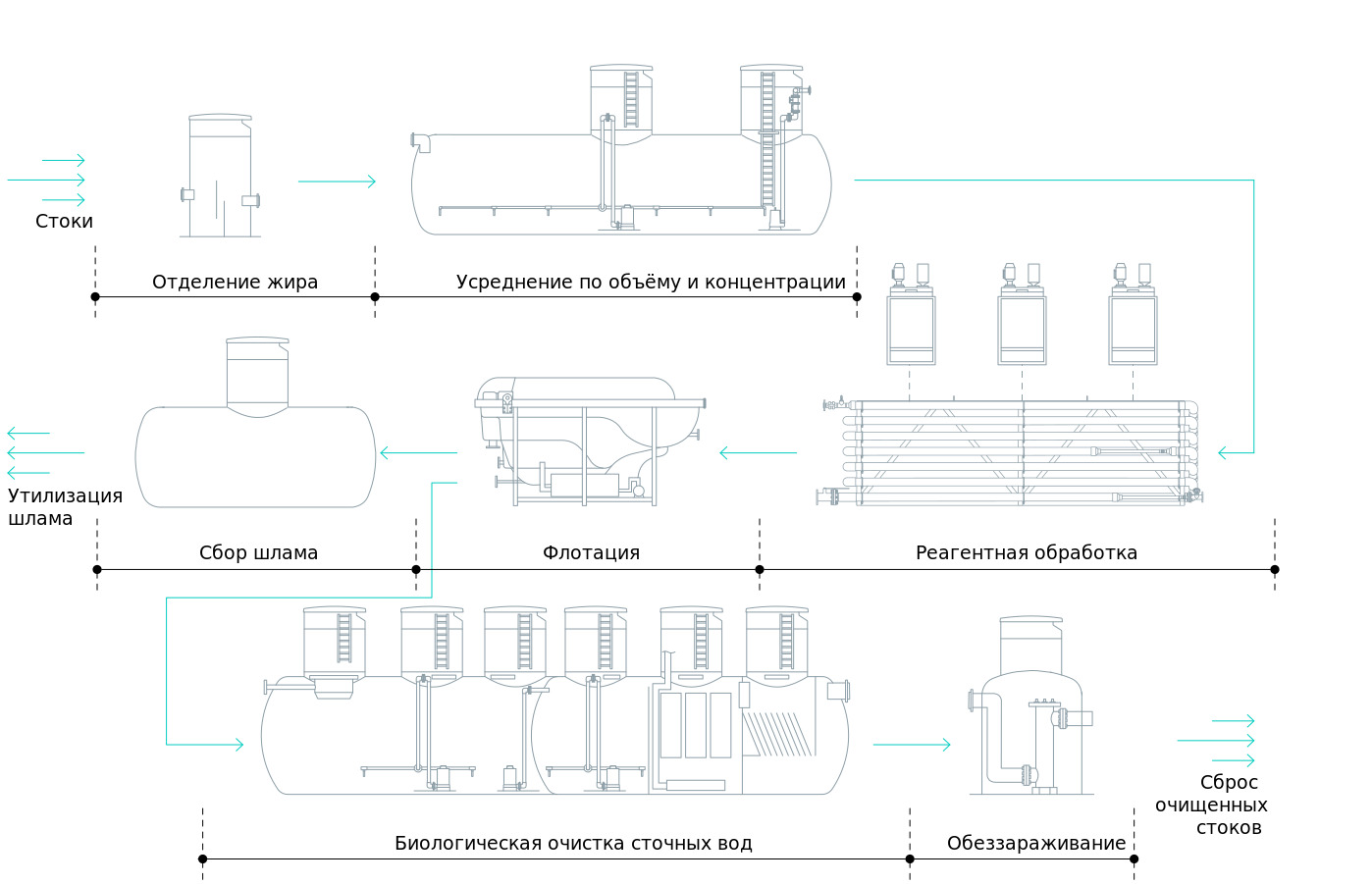 Стоки

Отделение жира

Усреднение по объёму и концентрации

Утилизация шлама

Сбор шлама

Флотация

Реагентная обработка

Биологическая очистка сточных вод

Обеззараживание

Сброс очищенных стоков