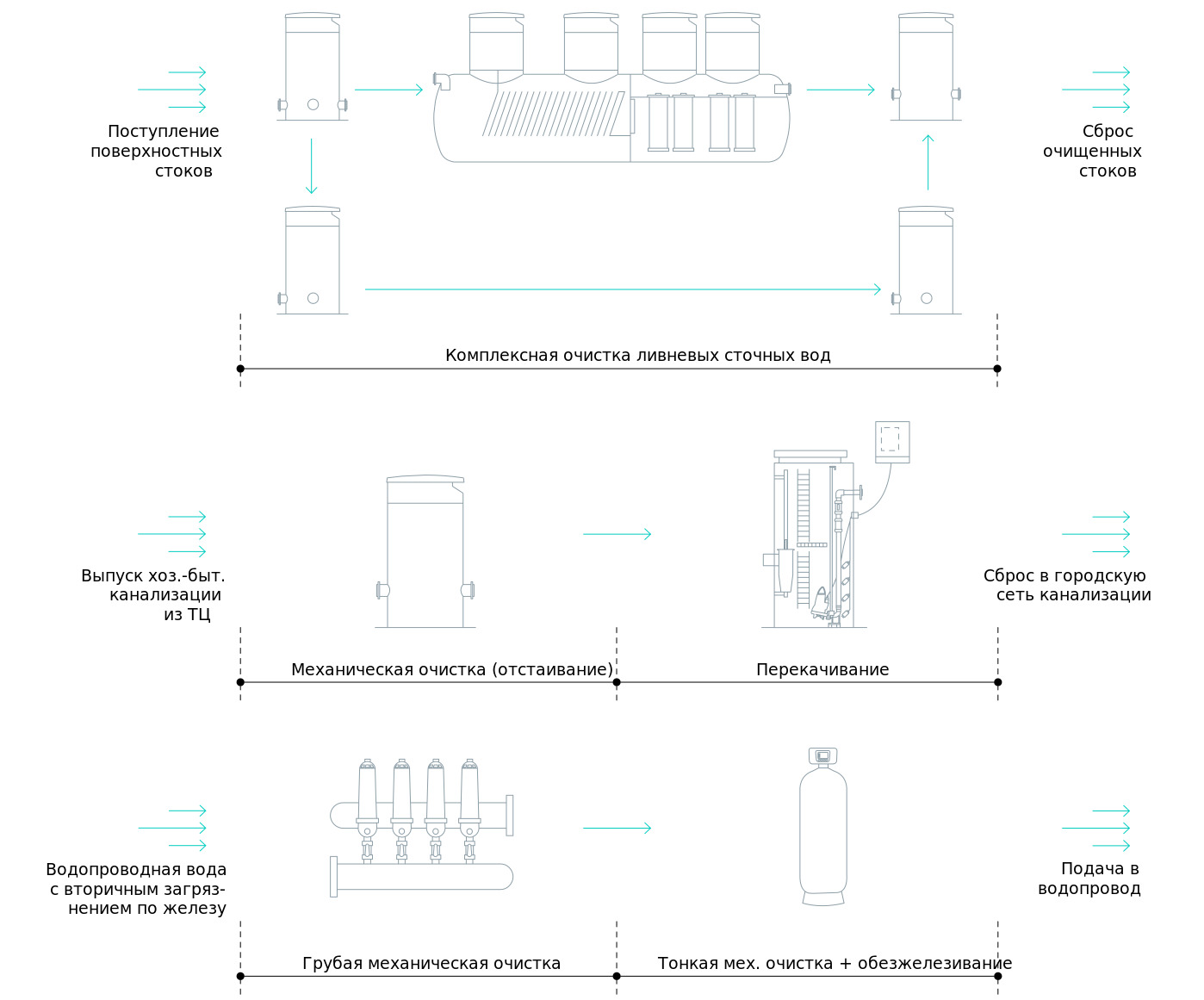 Поступление поверхностных стоков

Сброс очищенных стоков

Комплексная очистка ливневых сточных вод

Выпуск хоз.-быт. канализации из ТЦ

Сброс в городскую сеть канализации

Механическая очистка (отстаивание)

Перекачивание

Водопроводная вода с вторичным загрязнением по железу

Подача в водопровод

Грубая механическая очистка

Тонкая мех. очистка + обезжелезивание