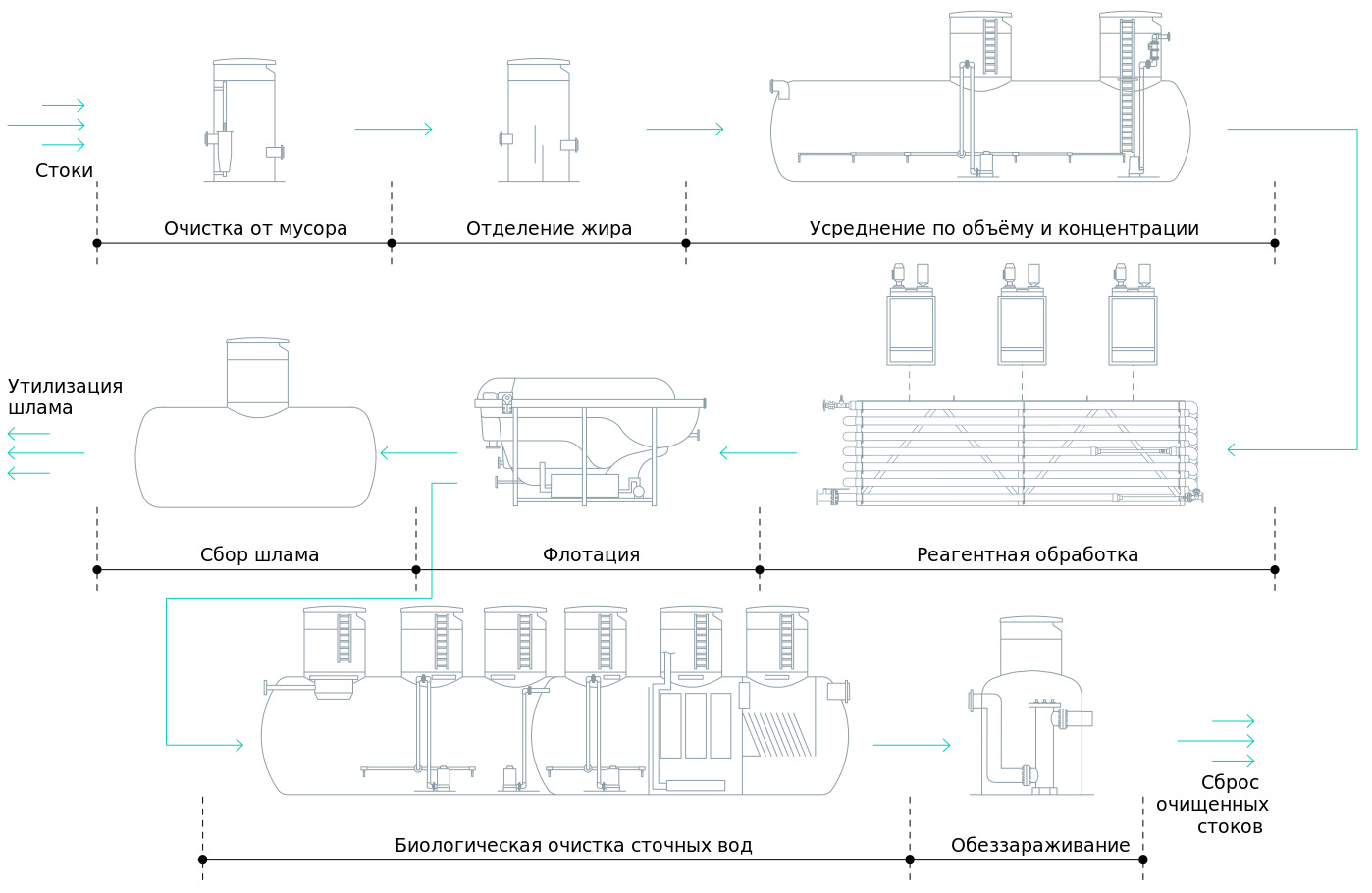 Стоки

Очистка от мусора

Отделение жира

Усреднение по объёму и концентрации

Утилизация шлама

Сбор шлама

Флотация

Реагентная обработка

Биологическая очистка сточных вод

Обеззараживание

Сброс очищенных стоков